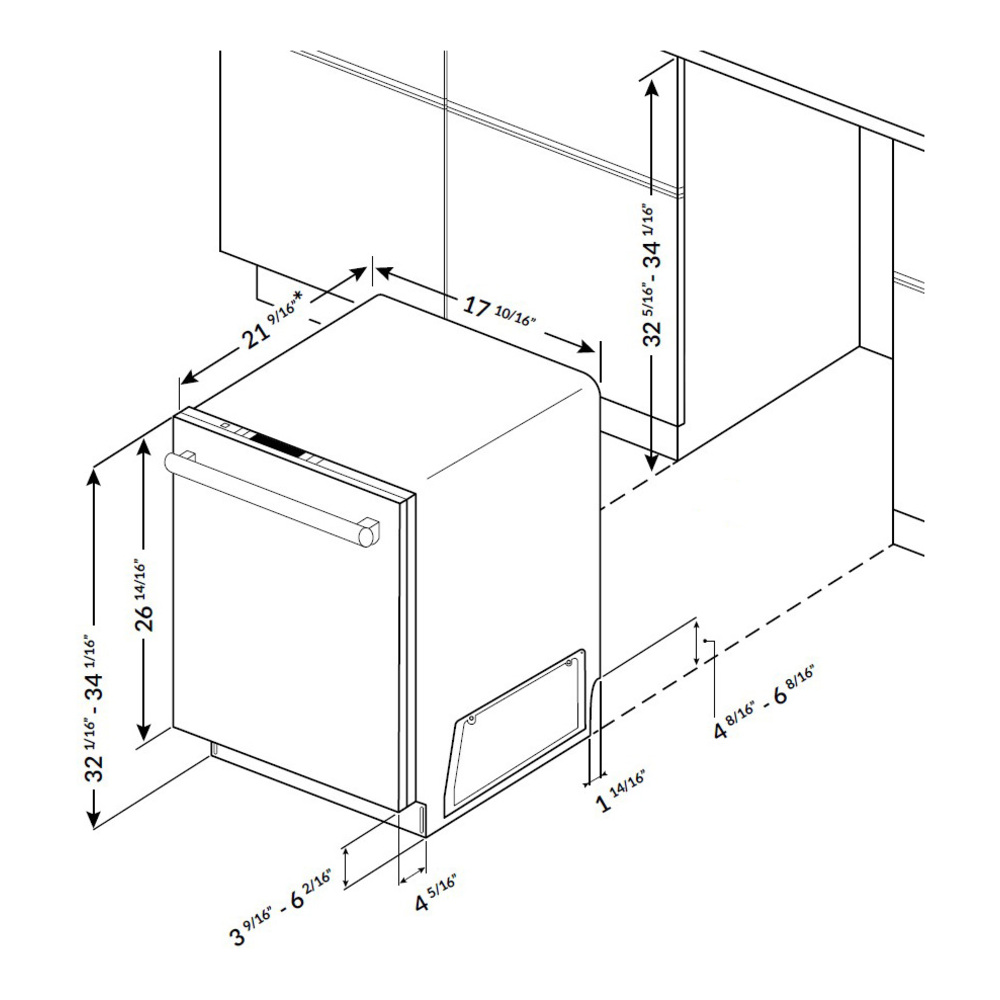 21 9/16"*

17 10/16"

32 5/16" - 34 1/16"

26 14/16"

32 1/16" - 34 1/16"

4 8/16" - 6 8/16"

1 14/16"

3 9/16" - 6 2/16"

4 5/16"